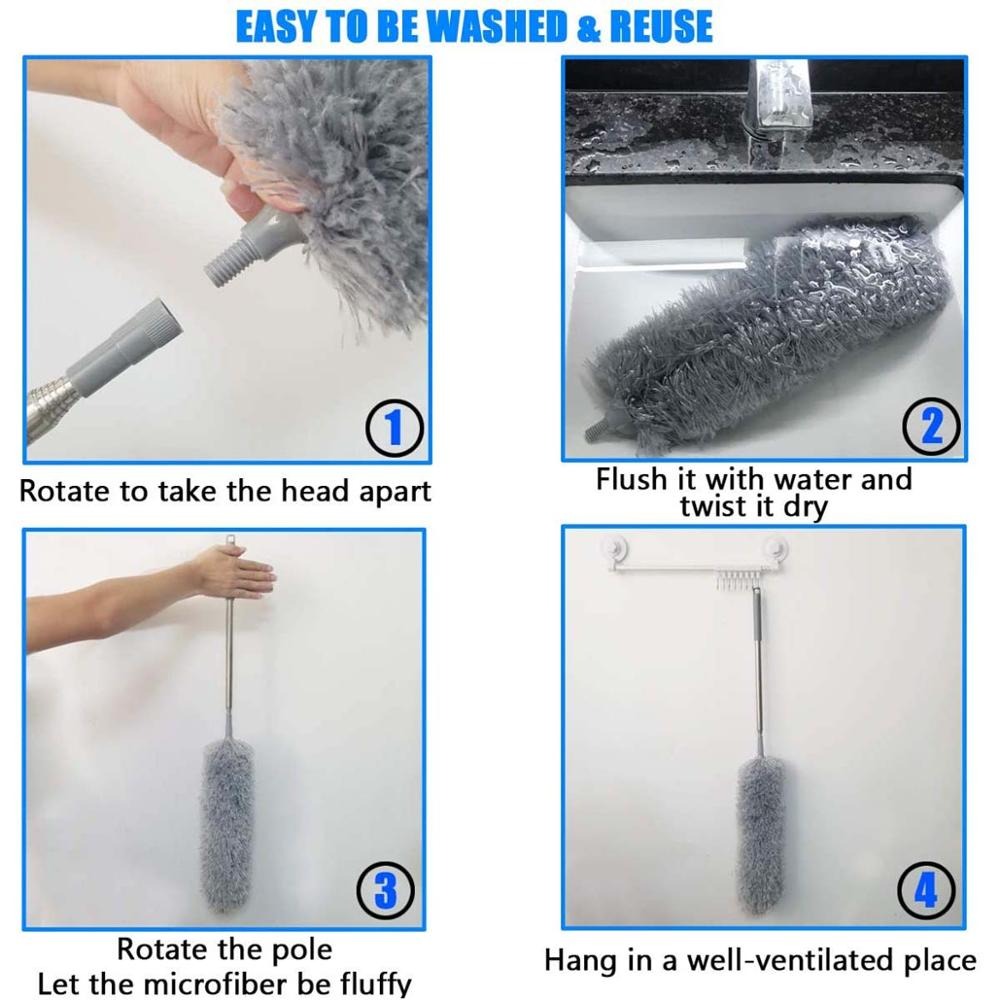 EASY TO BE WASHED & REUSE

1

Rotate to take the head apart

2

Flush it with water and twist it dry

3

Rotate the pole
Let the microfiber be fluffy

4

Hang in a well-ventilated place