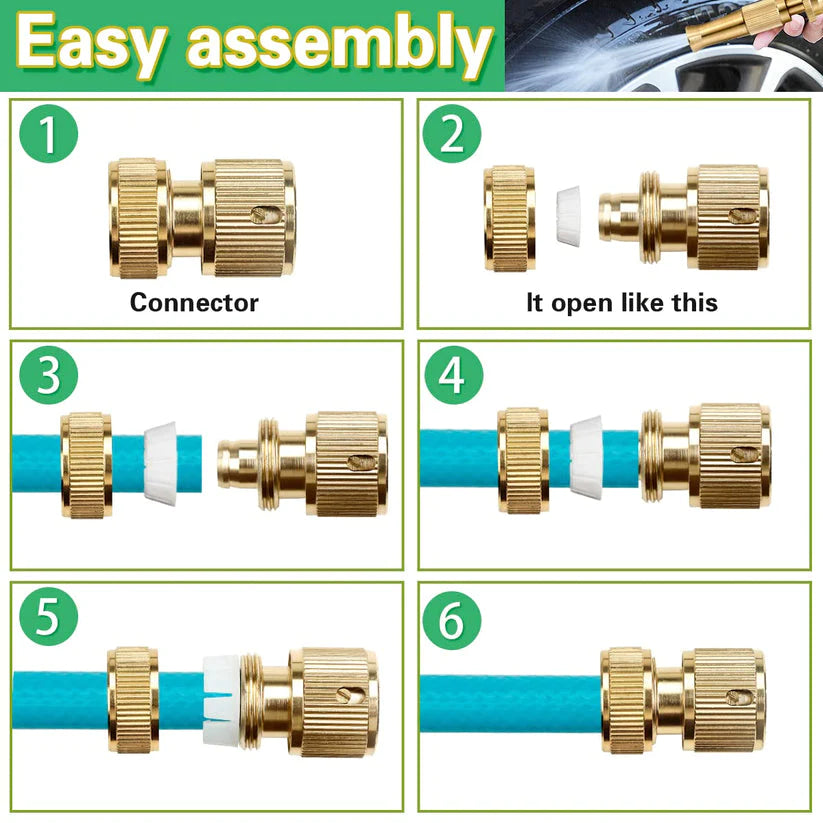 Easy assembly

1

Connector

2

It open like this

3

4

5

6