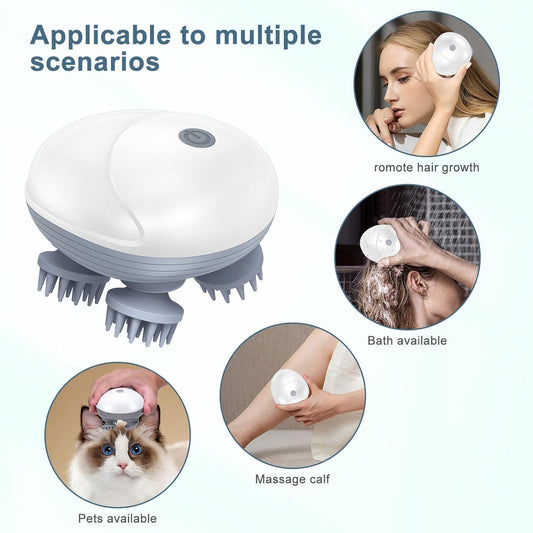 Applicable to multiple scenarios

romote hair growth

Bath available

Massage calf

Pets available