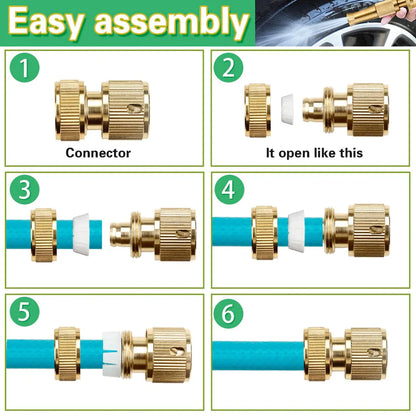 Easy assembly

1
Connector

2
It open like this

3

4

5

6